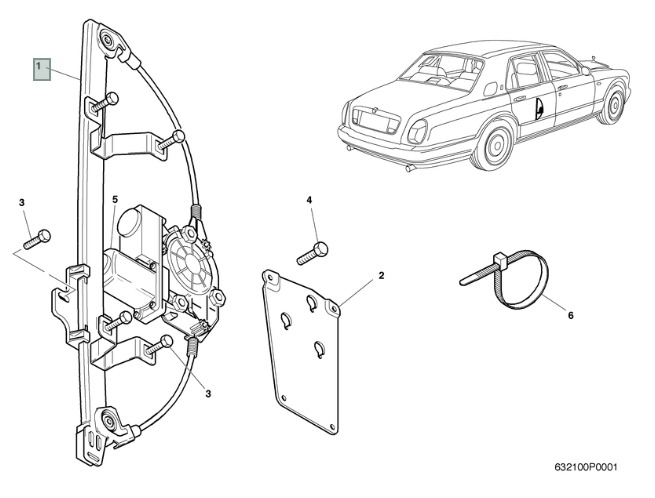 1
3
5
4
2
6
3
632100P0001